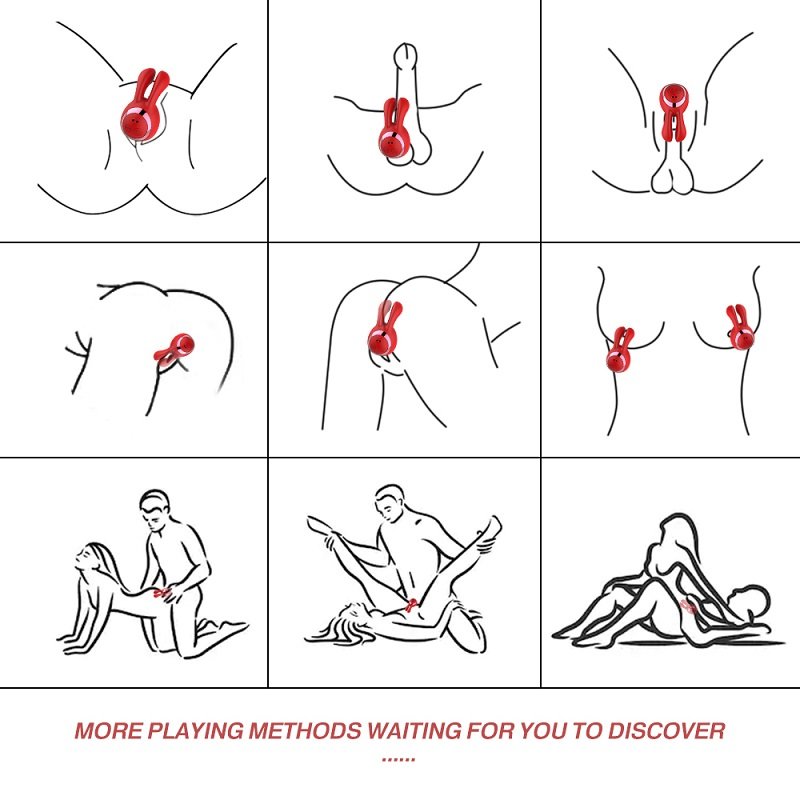 MORE PLAYING METHODS WAITING FOR YOU TO DISCOVER

......