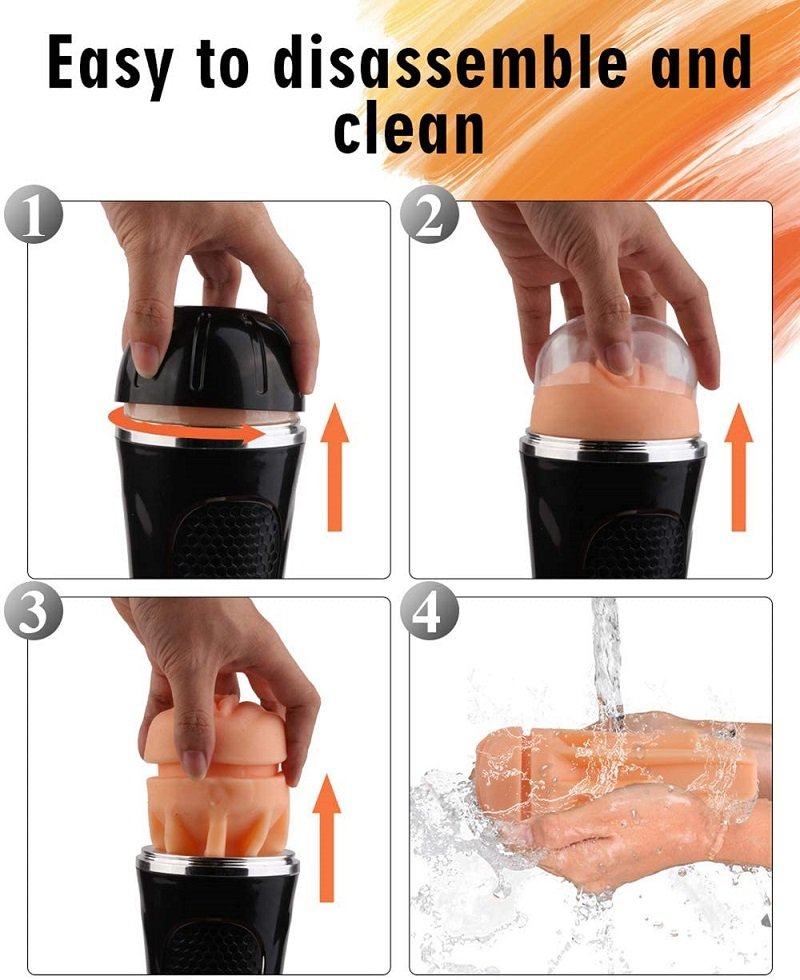 Easy to disassemble and clean

1

2

3

4