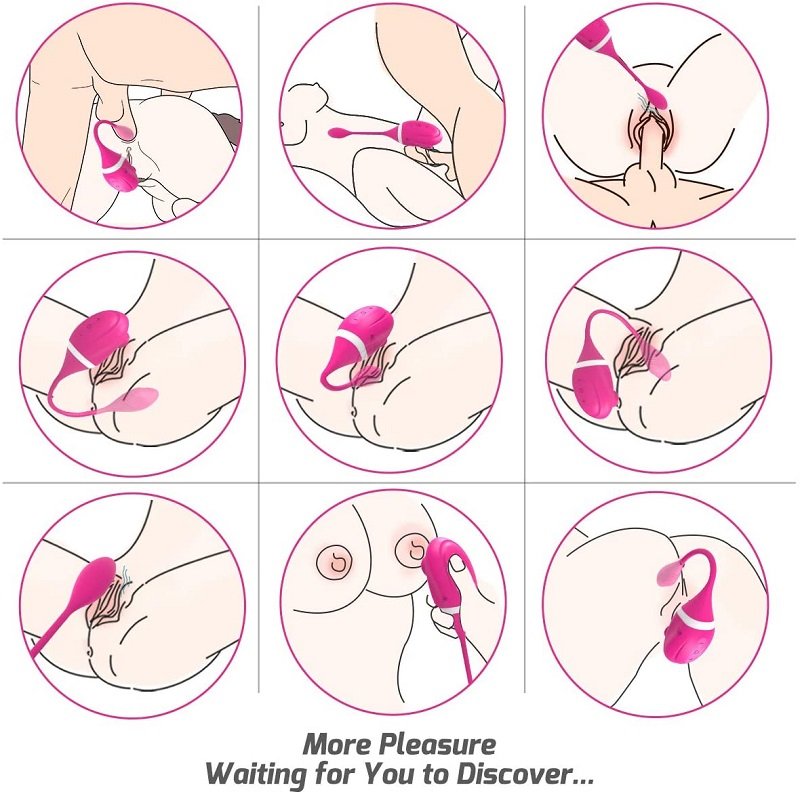 More Pleasure
Waiting for You to Discover...