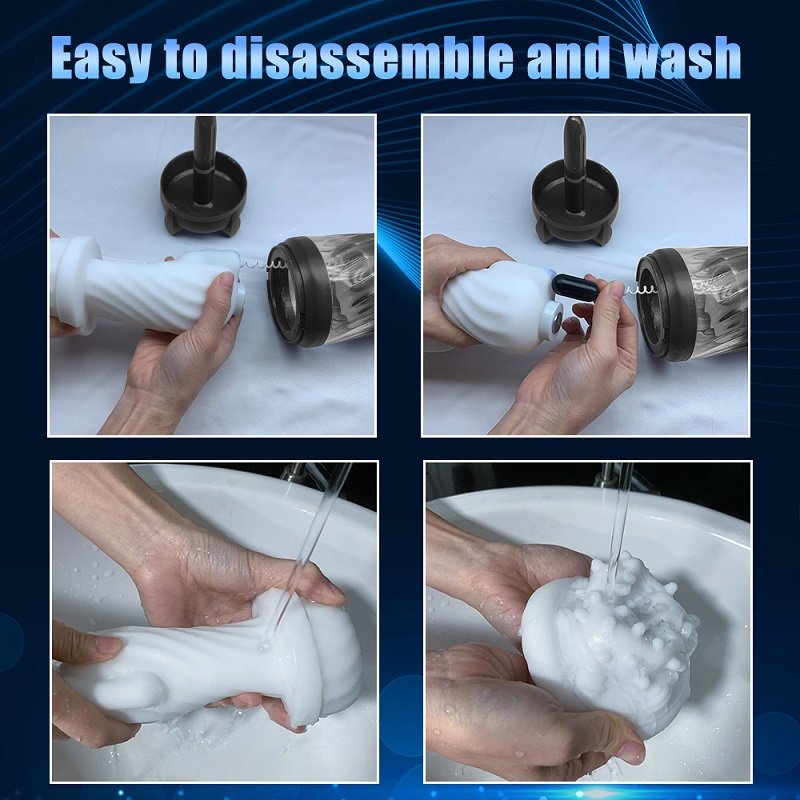 Easy to disassemble and wash